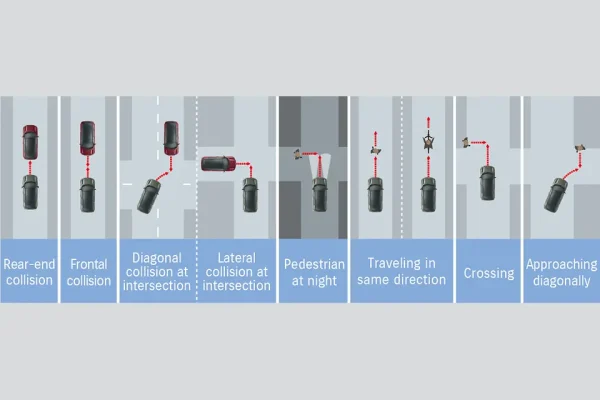 Rear-end collision

Frontal collision

Diagonal collision at intersection

Lateral collision at intersection

Pedestrian at night

Traveling in same direction

Crossing

Approaching diagonally